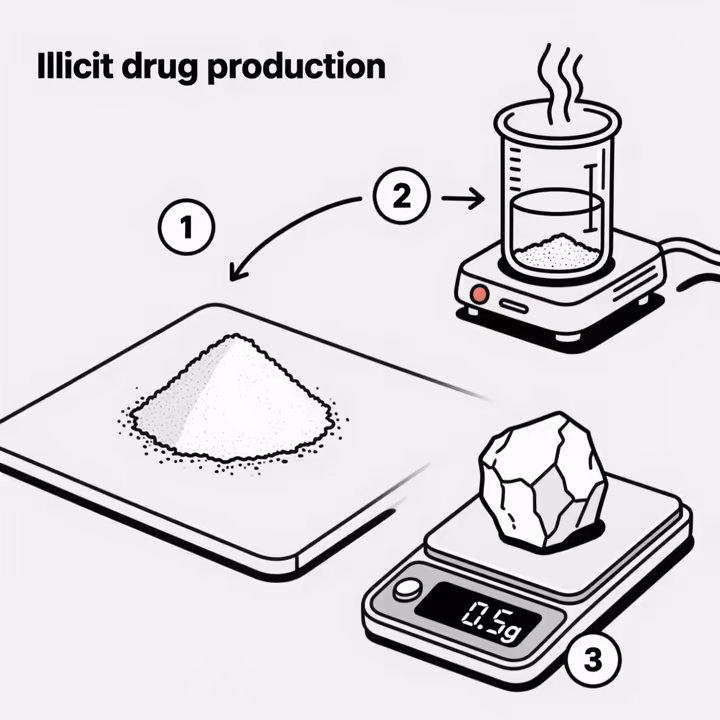 Illicit drug production

1

2

0.5g

3